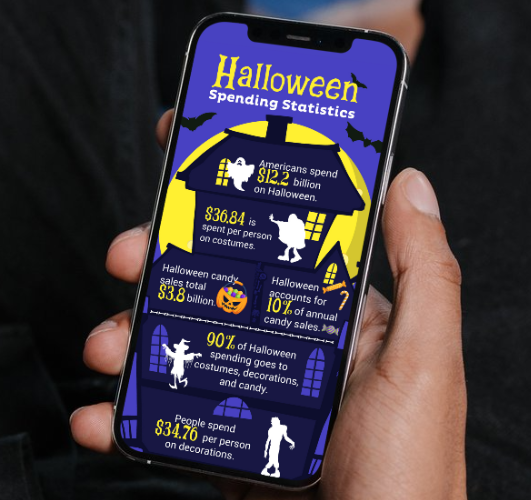 Halloween
Spending Statistics

Americans spend $12.2 billion on Halloween.

$36.84 is spent per person on costumes.

Halloween candy sales total $3.8 billion.

Halloween accounts for 10% of annual candy sales.

90% of Halloween spending goes to costumes, decorations, and candy.

People spend $34.76 per person on decorations.